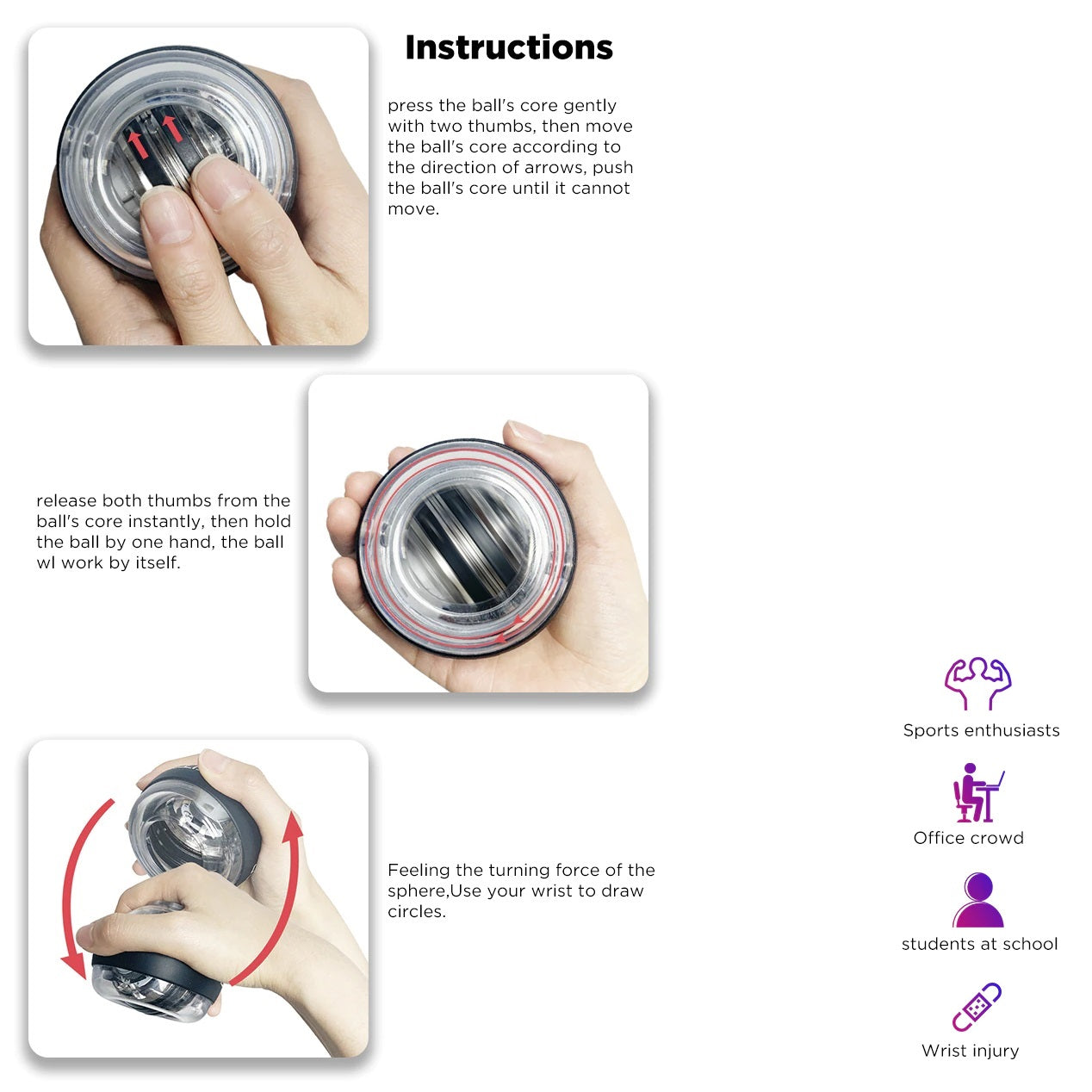 Instructions

press the ball's core gently with two thumbs, then move the ball's core according to the direction of arrows, push the ball's core until it cannot move.

release both thumbs from the ball's core instantly, then hold the ball by one hand, the ball wl work by itself.

Feeling the turning force of the sphere,Use your wrist to draw circles.

Sports enthusiasts

Office crowd

students at school

Wrist injury