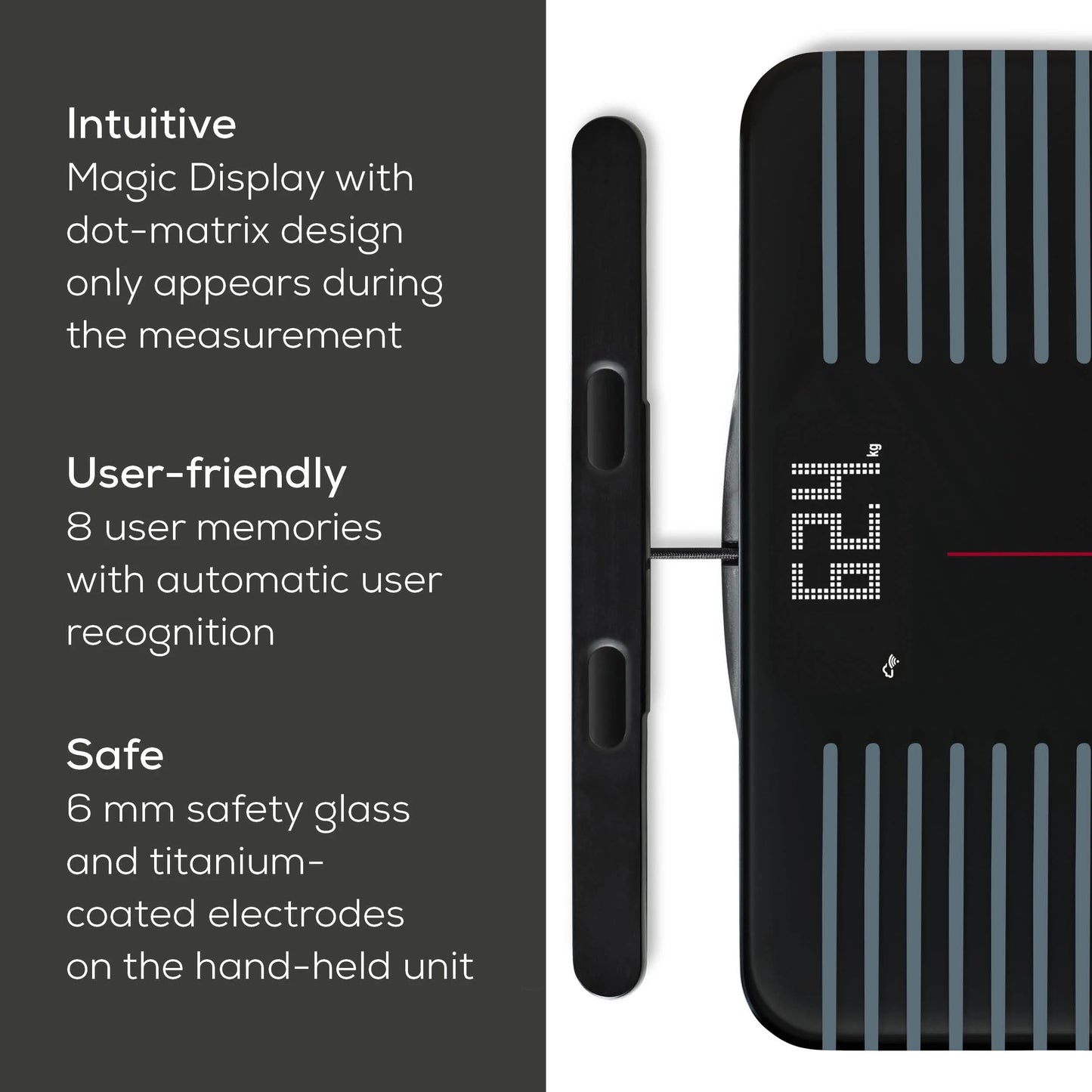 Intuitive
Magic Display with dot-matrix design only appears during the measurement

User-friendly
8 user memories with automatic user recognition

Safe
6 mm safety glass and titanium-coated electrodes on the hand-held unit

62.4 kg